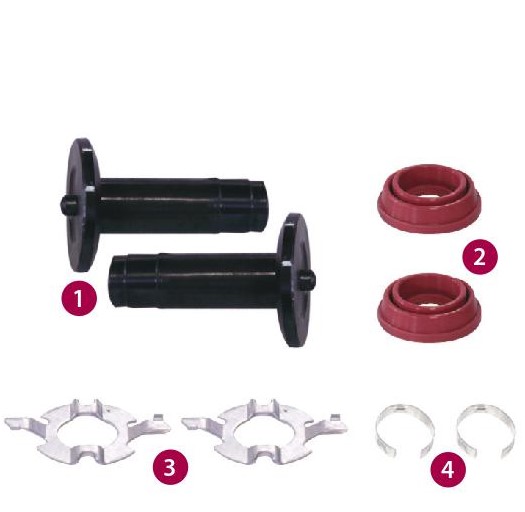 1
2
3
4